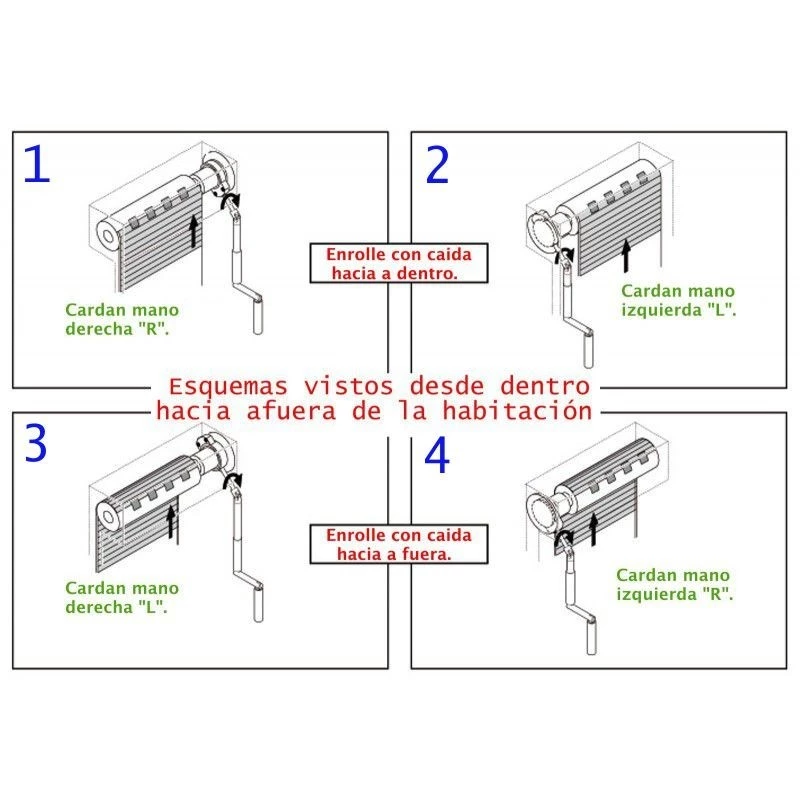 1

Cardan mano derecha "R".

Enrolle con caida hacia a dentro.

2

Cardan mano izquierda "L".

Esquemas vistos desde dentro hacia afuera de la habitación

3

Cardan mano derecha "L".

Enrolle con caida hacia a fuera.

4

Cardan mano izquierda "R".